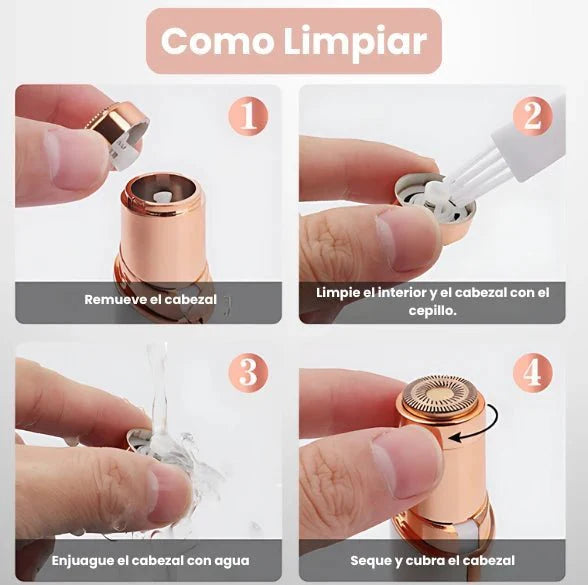 Como Limpiar

1

Remueve el cabezal

2

Limpie el interior y el cabezal con el cepillo.

3

Enjuague el cabezal con agua

4

Seque y cubra el cabezal