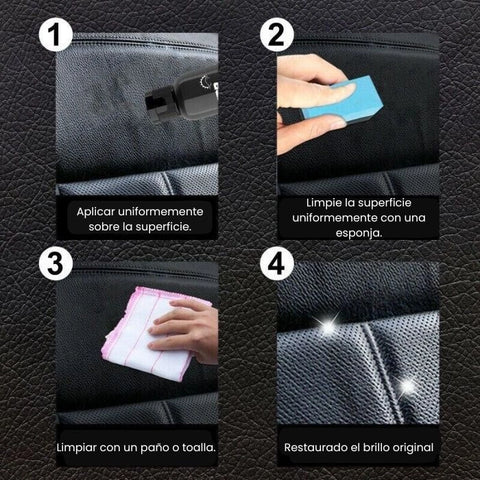 1

Aplicar uniformemente sobre la superficie.

2

Limpie la superficie uniformemente con una esponja.

3

Limpiar con un paño o toalla.

4

Restaurado el brillo original