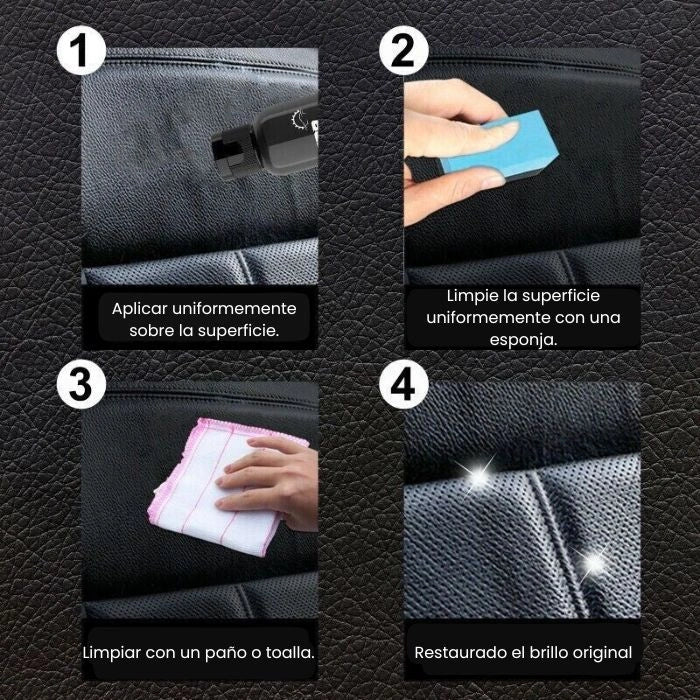 1

Aplicar uniformemente sobre la superficie.

2

Limpie la superficie uniformemente con una esponja.

3

Limpiar con un paño o toalla.

4

Restaurado el brillo original