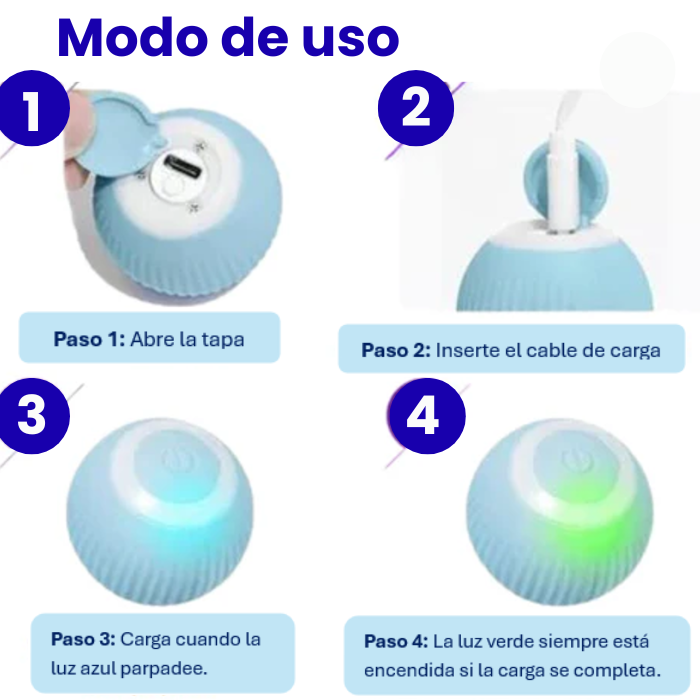 Modo de uso

1

Paso 1: Abre la tapa

2

Paso 2: Inserte el cable de carga

3

Paso 3: Carga cuando la luz azul parpadee.

4

Paso 4: La luz verde siempre está encendida si la carga se completa.