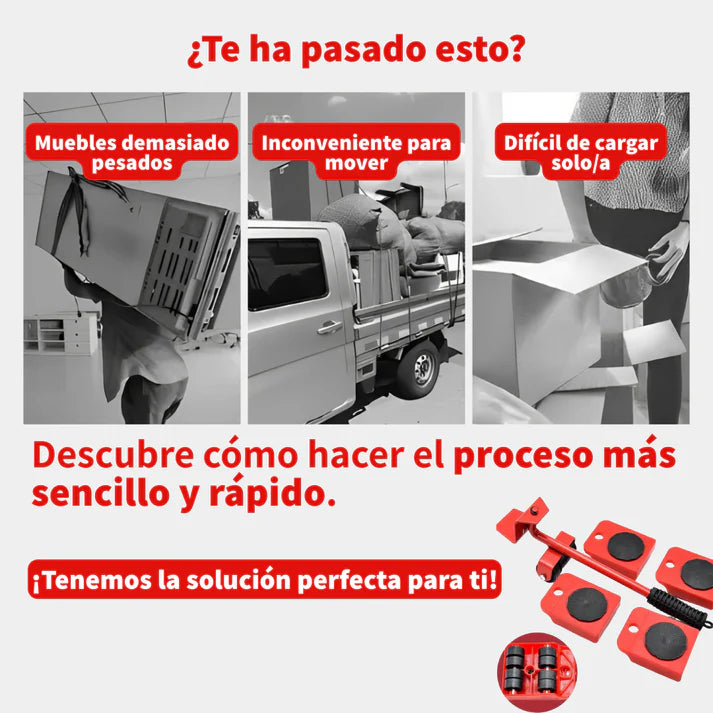 ¿Te ha pasado esto?

Muebles demasiado pesados

Inconveniente para mover

Difícil de cargar solo/a

Descubre cómo hacer el proceso más sencillo y rápido.

¡Tenemos la solución perfecta para ti!