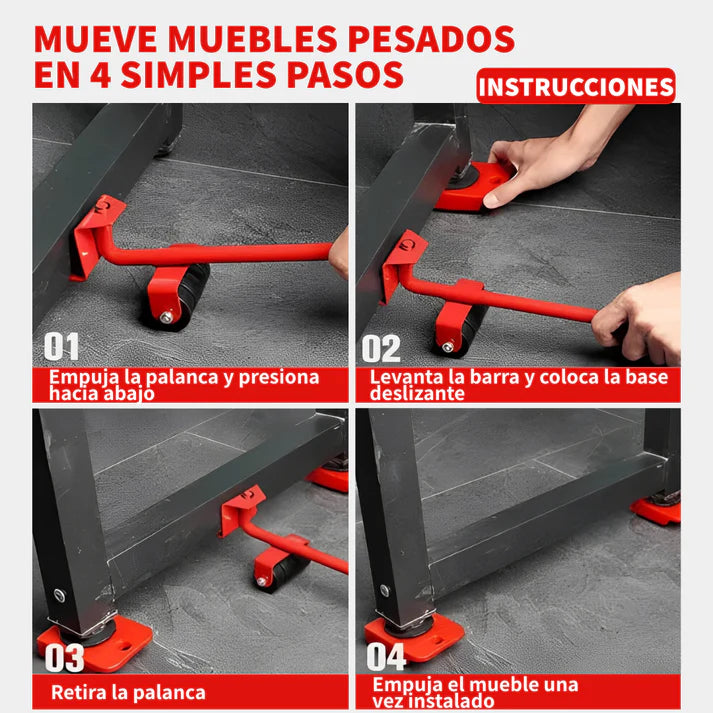 MUEVE MUEBLES PESADOS EN 4 SIMPLES PASOS

INSTRUCCIONES

01
Empuja la palanca y presiona hacia abajo

02
Levanta la barra y coloca la base deslizante

03
Retira la palanca

04
Empuja el mueble una vez instalado