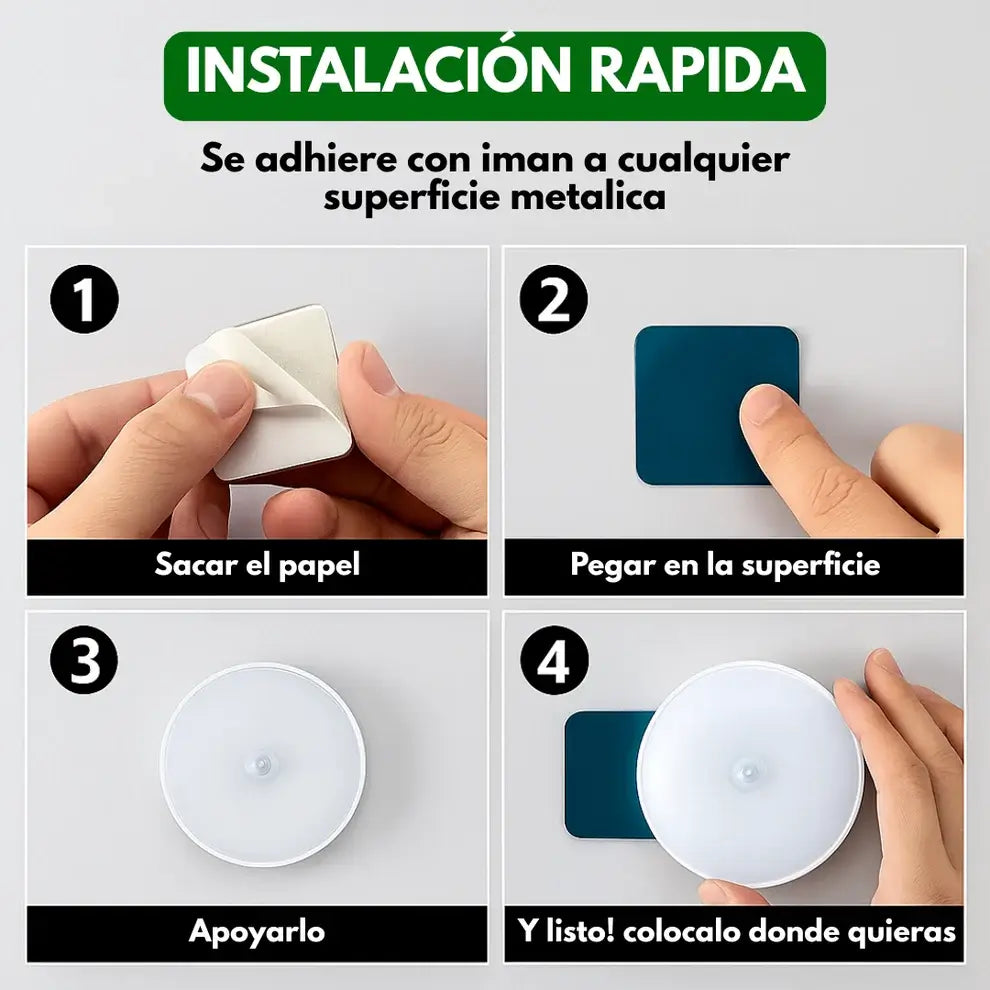 INSTALACIÓN RAPIDA

Se adhiere con iman a cualquier superficie metalica

1
Sacar el papel

2
Pegar en la superficie

3
Apoyarlo

4
Y listo! colocalo donde quieras