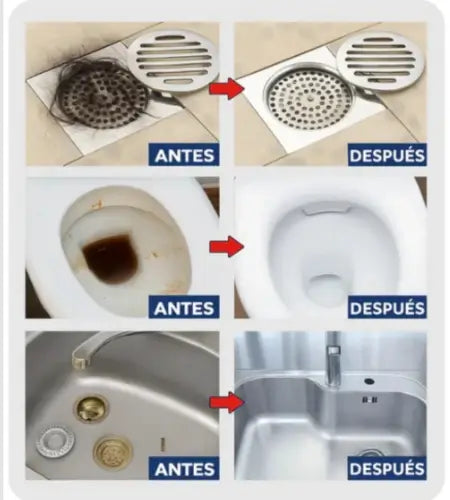 ANTES
DESPUÉS
ANTES
DESPUÉS
ANTES
DESPUÉS