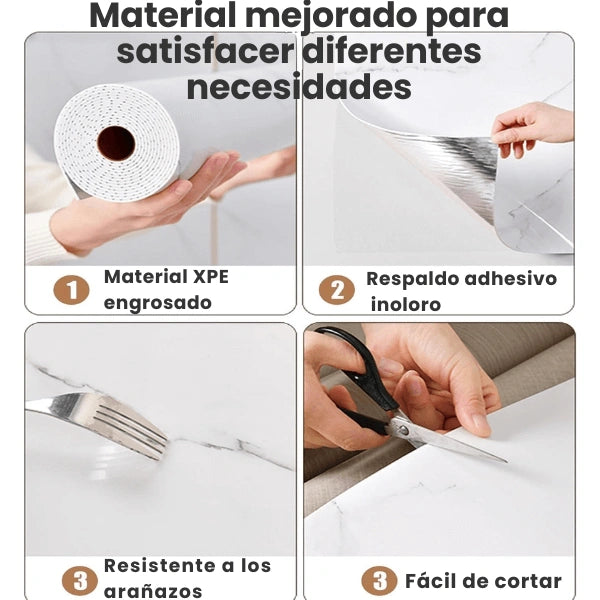 Material mejorado para satisfacer diferentes necesidades

1 Material XPE engrosado

2 Respaldo adhesivo inoloro

3 Resistente a los arañazos

3 Fácil de cortar